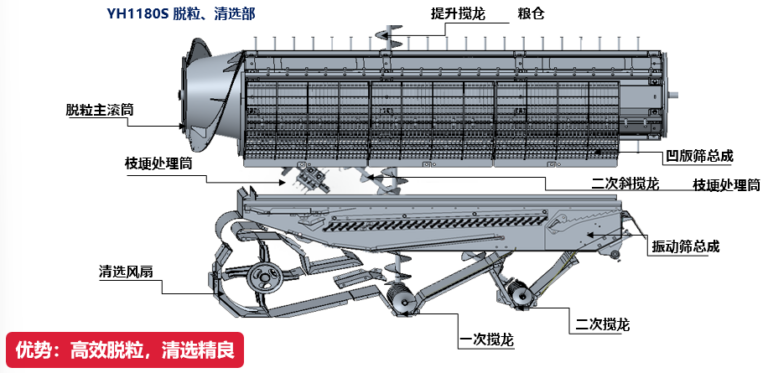 YH1180S 脱粒、清选部

提升搅龙

粮仓

脱粒主滚筒

凹版筛总成

枝埂处理筒

二次斜搅龙

枝埂处理筒

振动筛总成

清选风扇

一次搅龙

二次搅龙

优势：高效脱粒，清选精良